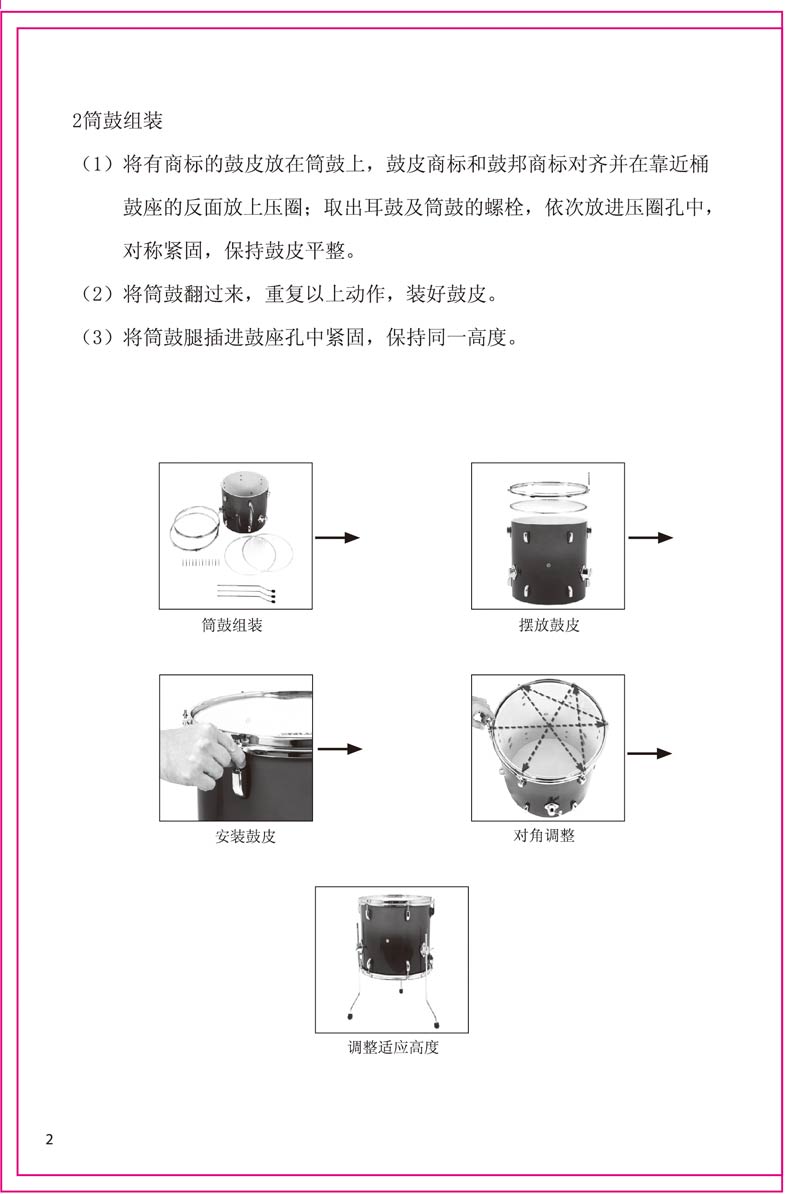 2筒鼓组装

（1）将有商标的鼓皮放在筒鼓上，鼓皮商标和鼓邦商标对齐并在靠近桶鼓座的反面放上压圈；取出耳鼓及筒鼓的螺栓，依次放进压圈孔中，对称紧固，保持鼓皮平整。

（2）将筒鼓翻过来，重复以上动作，装好鼓皮。

（3）将筒鼓腿插进鼓座孔中紧固，保持同一高度。

筒鼓组装

摆放鼓皮

安装鼓皮

对角调整

调整适应高度

2