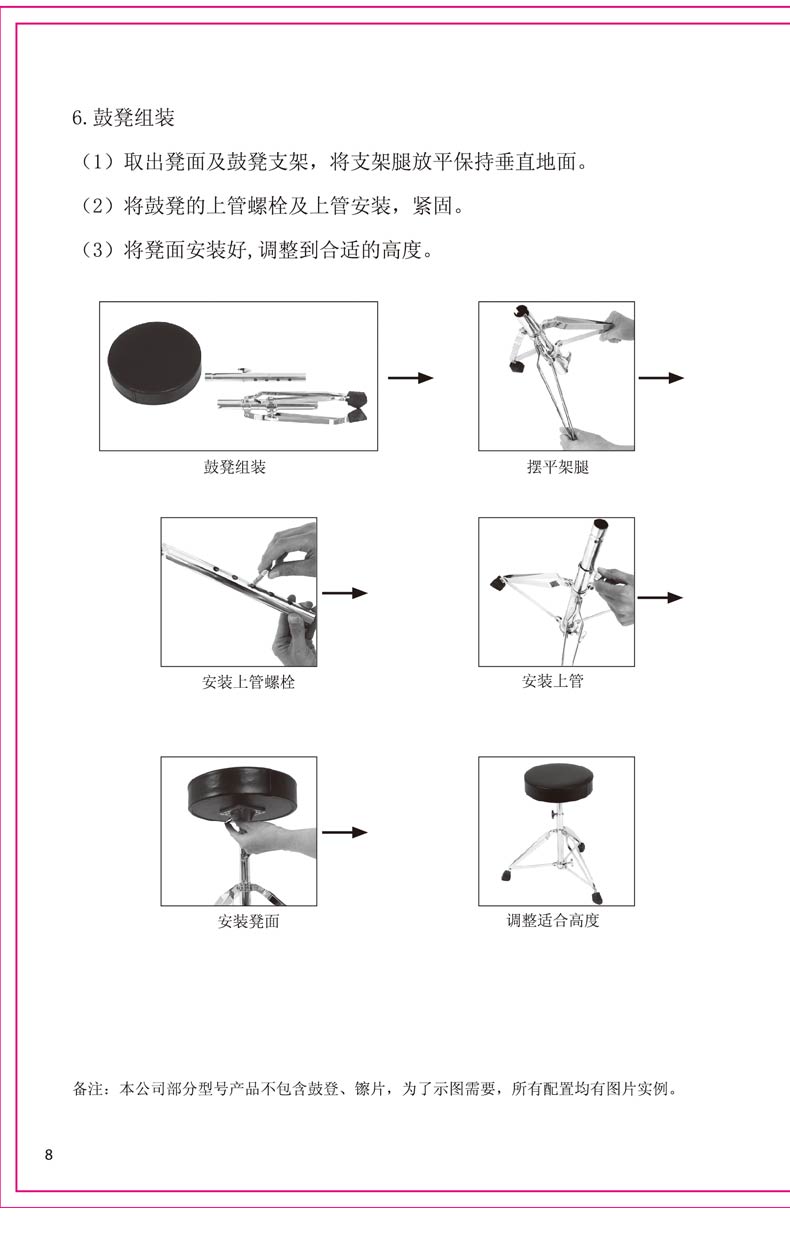 6.鼓凳组装

（1）取出凳面及鼓凳支架，将支架腿放平保持垂直地面。

（2）将鼓凳的上管螺栓及上管安装，紧固。

（3）将凳面安装好,调整到合适的高度。

鼓凳组装

摆平架腿

安装上管螺栓

安装上管

安装凳面

调整适合高度

备注：本公司部分型号产品不包含鼓登、镲片，为了示图需要，所有配置均有图片实例。

8