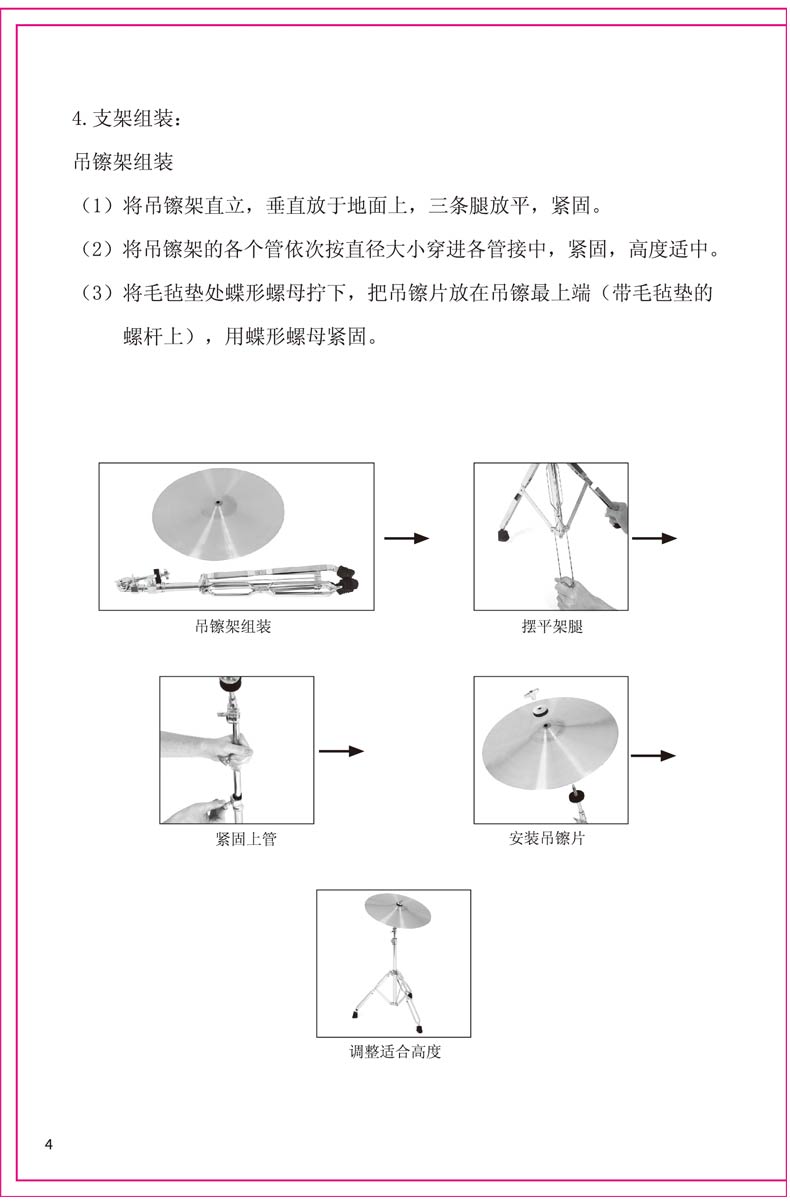 4.支架组装：

吊镲架组装

（1）将吊镲架直立，垂直放于地面上，三条腿放平，紧固。

（2）将吊镲架的各个管依次按直径大小穿进各管接中，紧固，高度适中。

（3）将毛毡垫处蝶形螺母拧下，把吊镲片放在吊镲最上端（带毛毡垫的螺杆上），用蝶形螺母紧固。

吊镲架组装

摆平架腿

紧固上管

安装吊镲片

调整适合高度

4